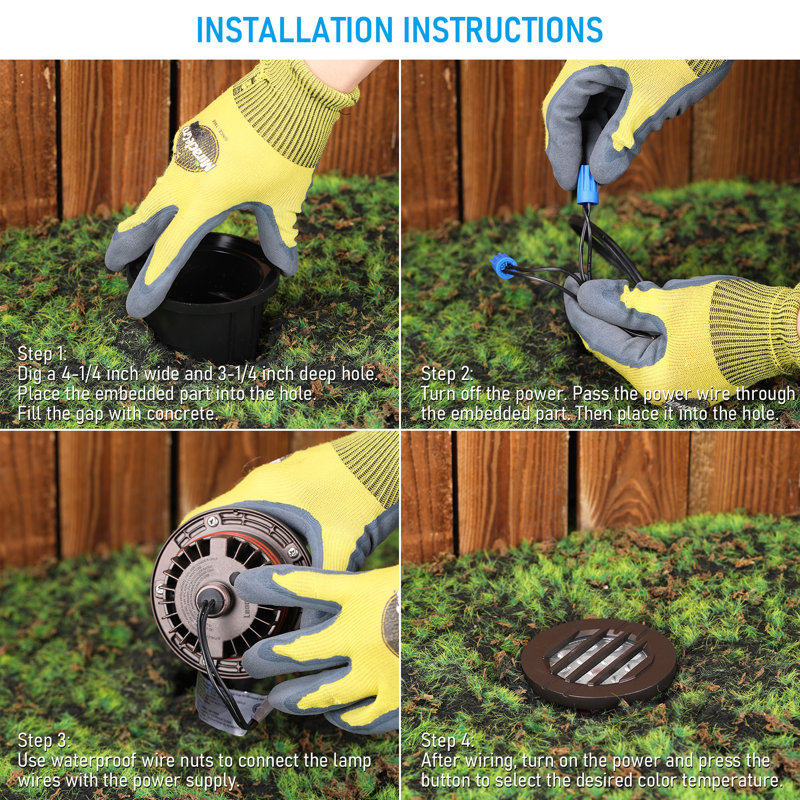 INSTALLATION INSTRUCTIONS

Step 1:
Dig a 4-1/4 inch wide and 3-1/4 inch deep hole. Place the embedded part into the hole. Fill the gap with concrete.

Step 2:
Turn off the power. Pass the power wire through the embedded part. Then place it into the hole.

Step 3:
Use waterproof wire nuts to connect the lamp wires with the power supply.

Step 4:
After wiring, turn on the power and press the button to select the desired color temperature.