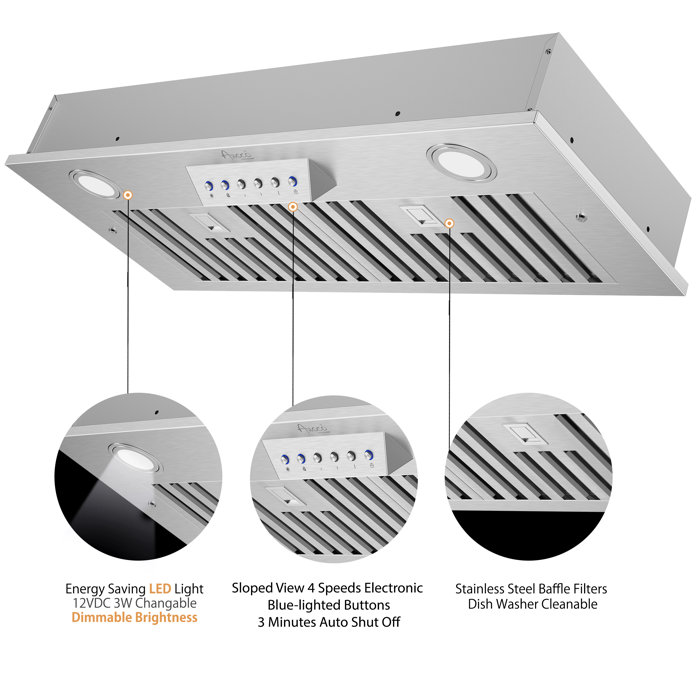 Awoco

Awoco

Energy Saving LED Light
12VDC 3W Changable
Dimmable Brightness

Sloped View 4 Speeds Electronic
Blue-lighted Buttons
3 Minutes Auto Shut Off

Stainless Steel Baffle Filters
Dish Washer Cleanable