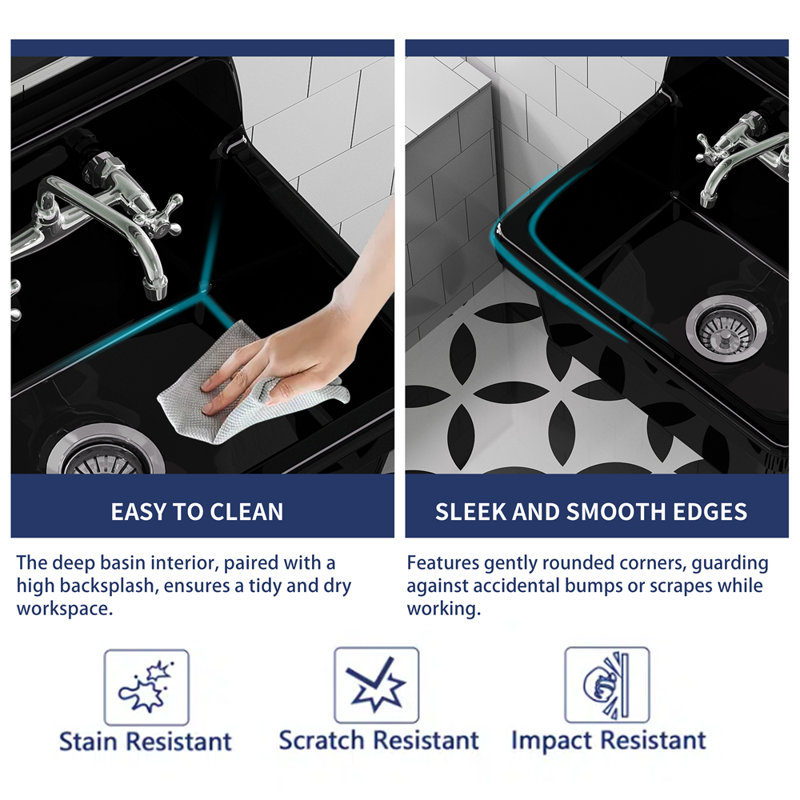 EASY TO CLEAN

The deep basin interior, paired with a high backsplash, ensures a tidy and dry workspace.

SLEEK AND SMOOTH EDGES

Features gently rounded corners, guarding against accidental bumps or scrapes while working.

Stain Resistant

Scratch Resistant

Impact Resistant