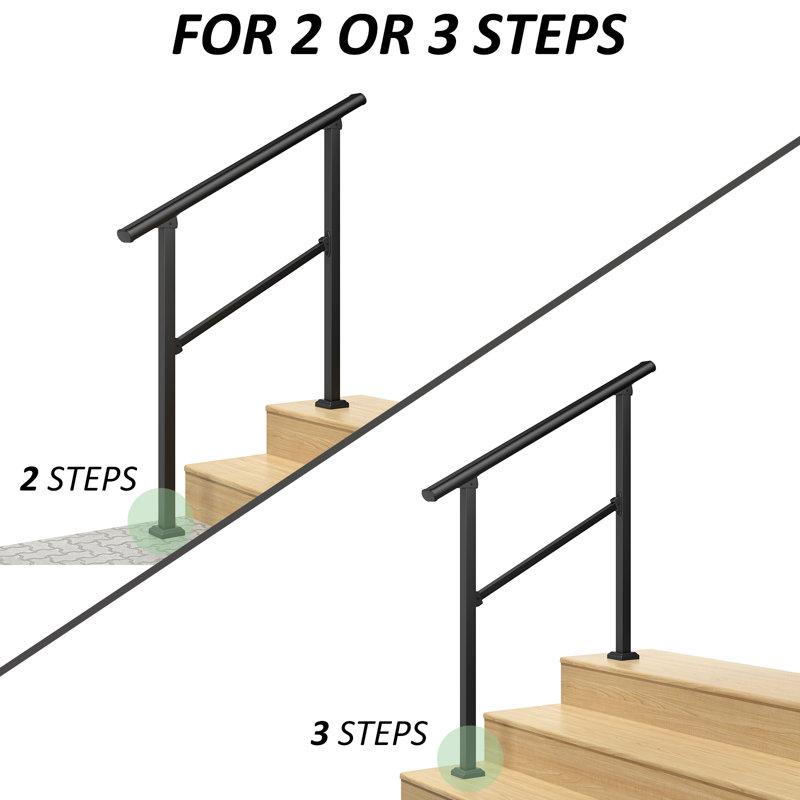 FOR 2 OR 3 STEPS

2 STEPS

3 STEPS