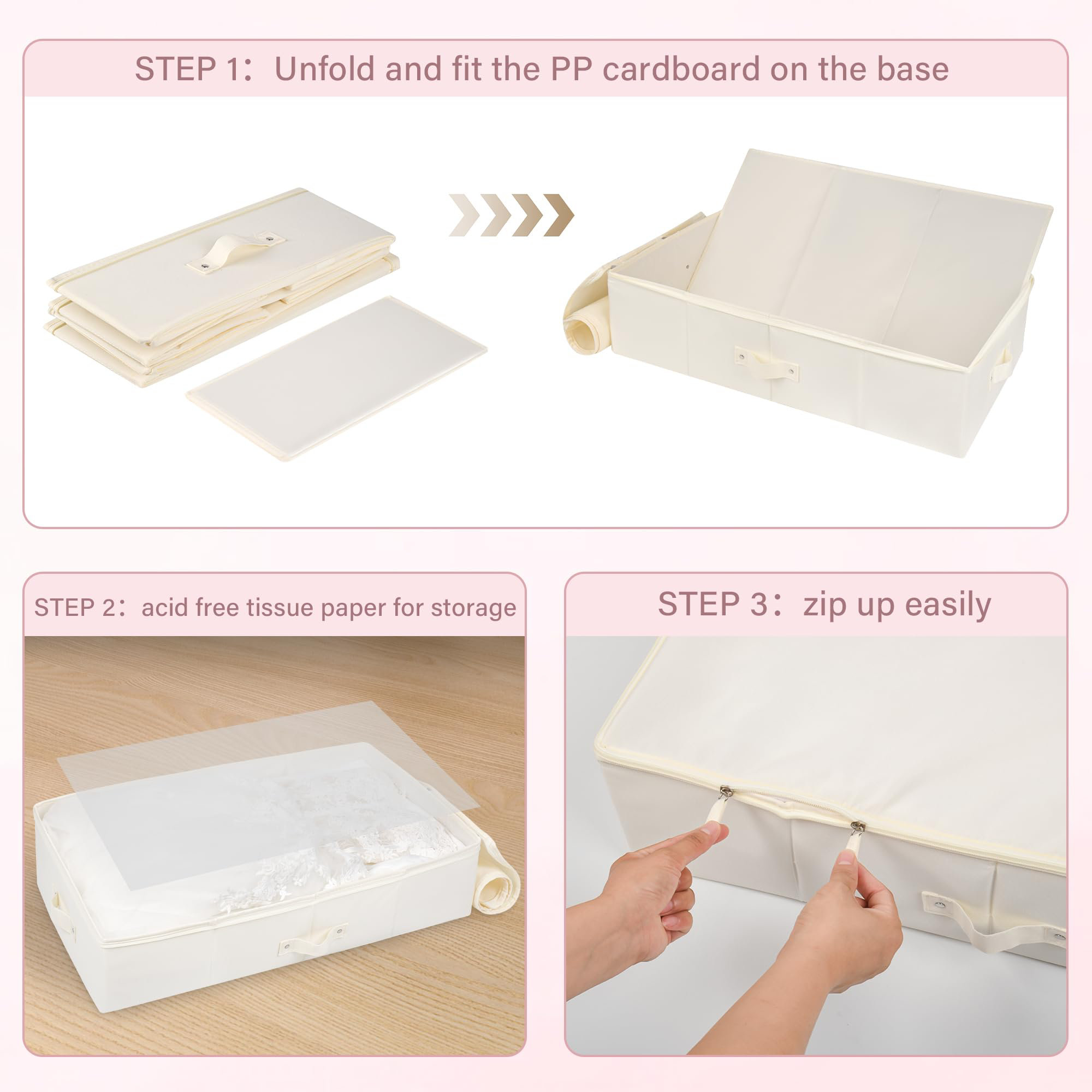 STEP 1：Unfold and fit the PP cardboard on the base

STEP 2：acid free tissue paper for storage

STEP 3：zip up easily