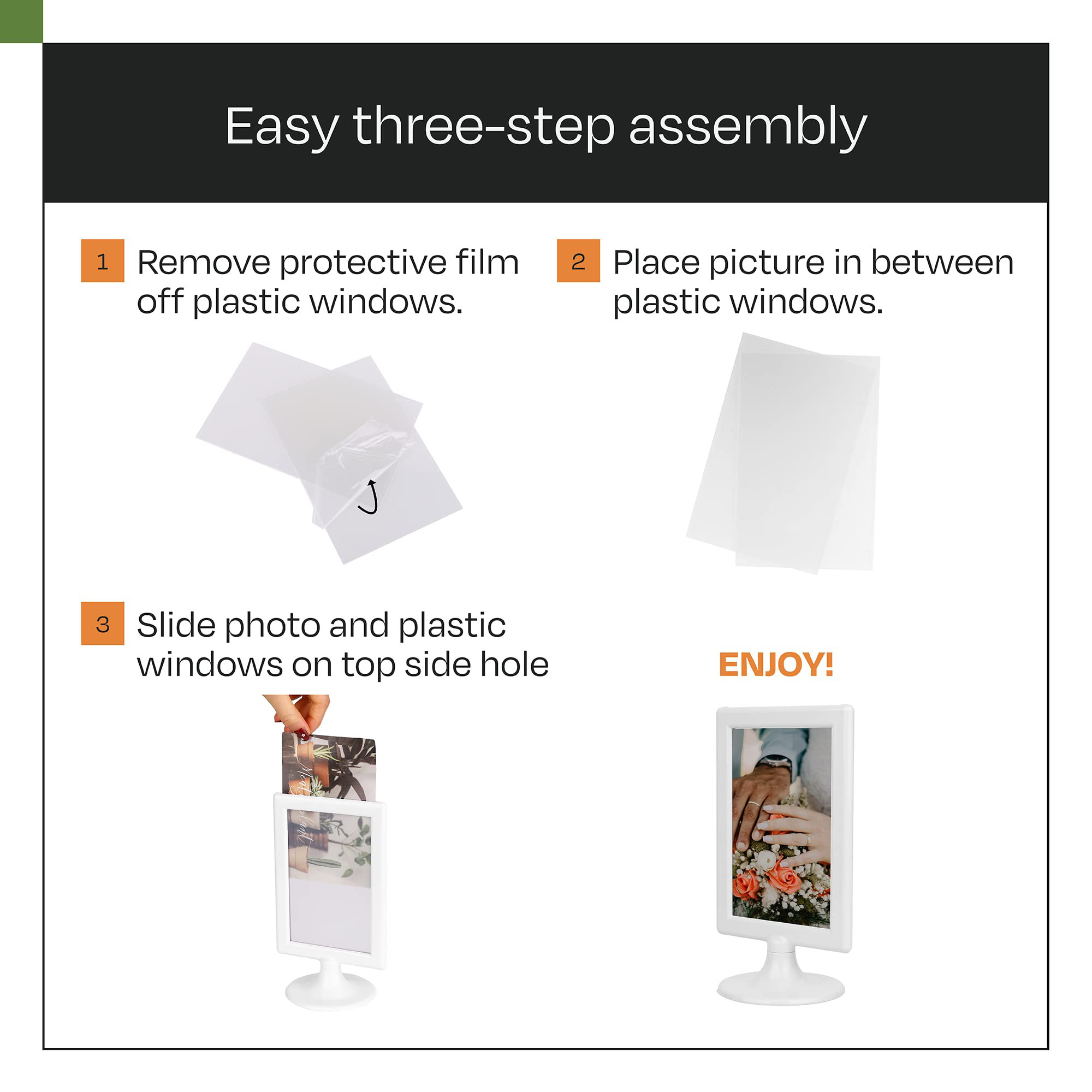 Easy three-step assembly

1 Remove protective film off plastic windows.

2 Place picture in between plastic windows.

3 Slide photo and plastic windows on top side hole

ENJOY!