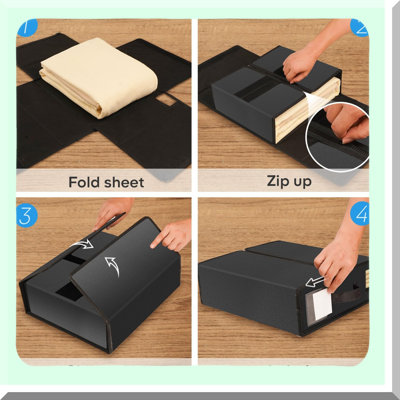 1

Fold sheet

2

Zip up

3

4