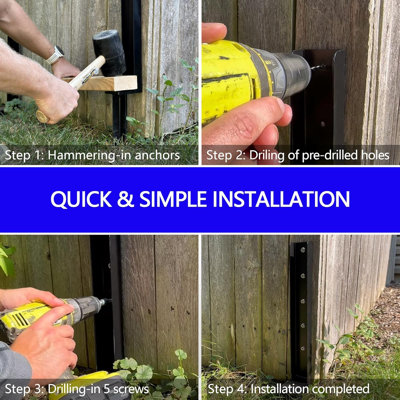 Step 1: Hammering-in anchors

Step 2: Driling of pre-drilled holes

QUICK & SIMPLE INSTALLATION

Step 3: Drilling-in 5 screws

Step 4: Installation completed