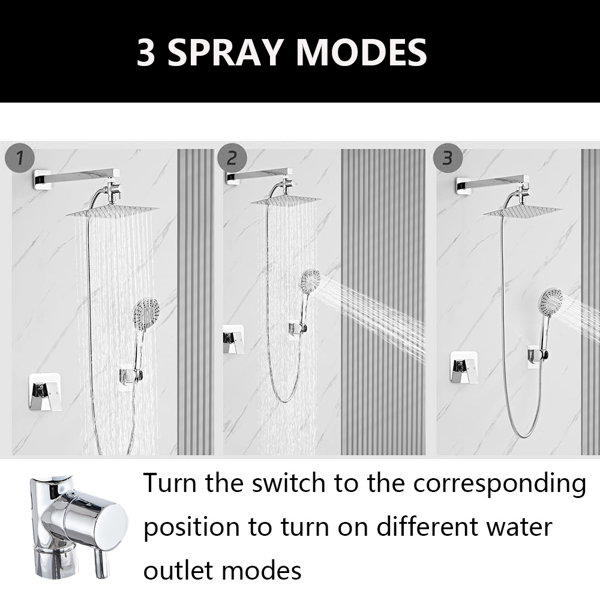 3 SPRAY MODES

1

2

3

Turn the switch to the corresponding position to turn on different water outlet modes