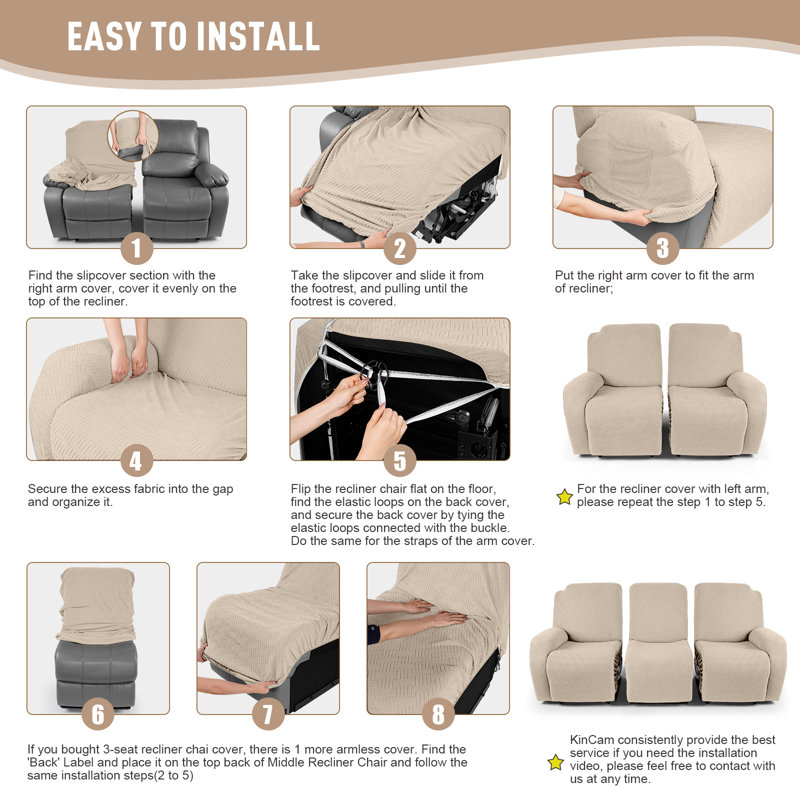 EASY TO INSTALL

1

Find the slipcover section with the right arm cover, cover it evenly on the top of the recliner.

2

Take the slipcover and slide it from the footrest, and pulling until the footrest is covered.

3

Put the right arm cover to fit the arm of recliner;

4

Secure the excess fabric into the gap and organize it.

5

Flip the recliner chair flat on the floor, find the elastic loops on the back cover, and secure the back cover by tying the elastic loops connected with the buckle. Do the same for the straps of the arm cover.

For the recliner cover with left arm, please repeat the step 1 to step 5.

6

7

8

If you bought 3-seat recliner chai cover, there is 1 more armless cover. Find the 'Back' Label and place it on the top back of Middle Recliner Chair and follow the same installation steps(2 to 5)

KinCam consistently provide the best service if you need the installation video, please feel free to contact with us at any time.