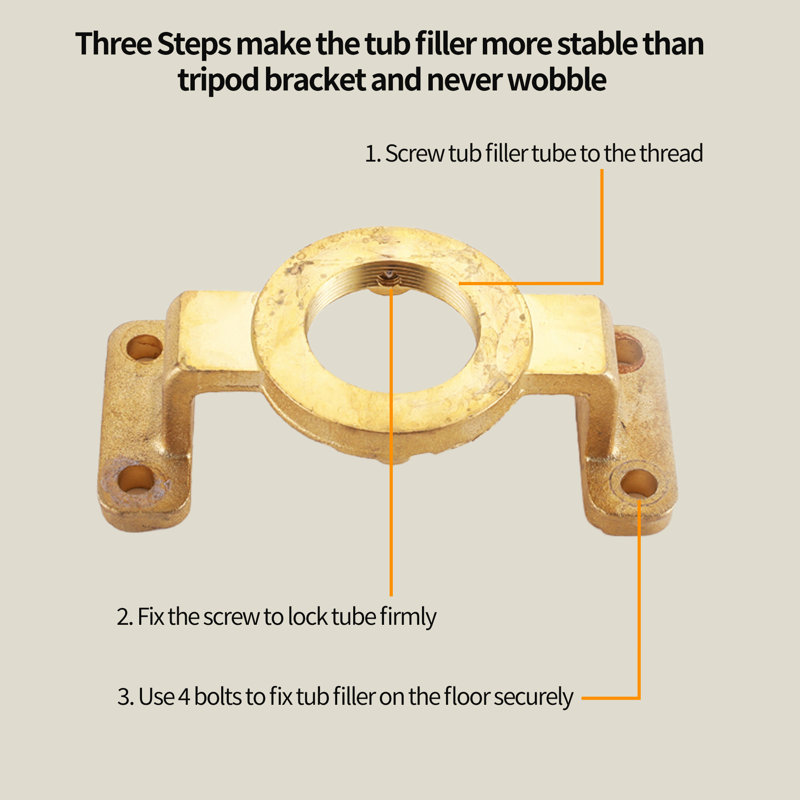 Three Steps make the tub filler more stable than tripod bracket and never wobble

1. Screw tub filler tube to the thread

2. Fix the screw to lock tube firmly

3. Use 4 bolts to fix tub filler on the floor securely