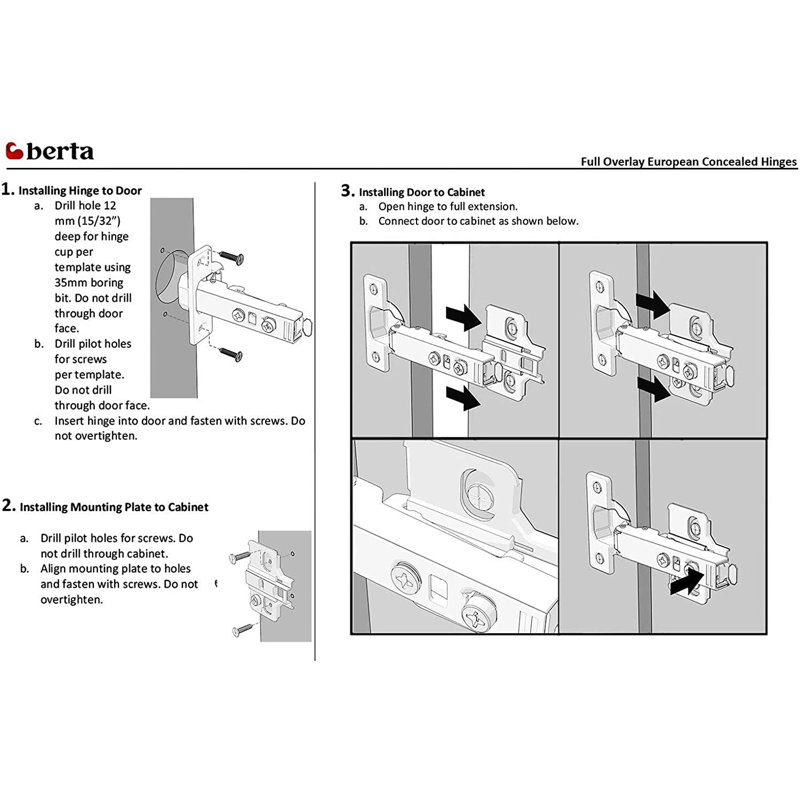 berta

Full Overlay European Concealed Hinges

1. Installing Hinge to Door
a. Drill hole 12 mm (15/32") deep for hinge cup per template using 35mm boring bit. Do not drill through door face.
b. Drill pilot holes for screws per template. Do not drill through door face.
c. Insert hinge into door and fasten with screws. Do not overtighten.

2. Installing Mounting Plate to Cabinet
a. Drill pilot holes for screws. Do not drill through cabinet.
b. Align mounting plate to holes and fasten with screws. Do not overtighten.

3. Installing Door to Cabinet
a. Open hinge to full extension.
b. Connect door to cabinet as shown below.