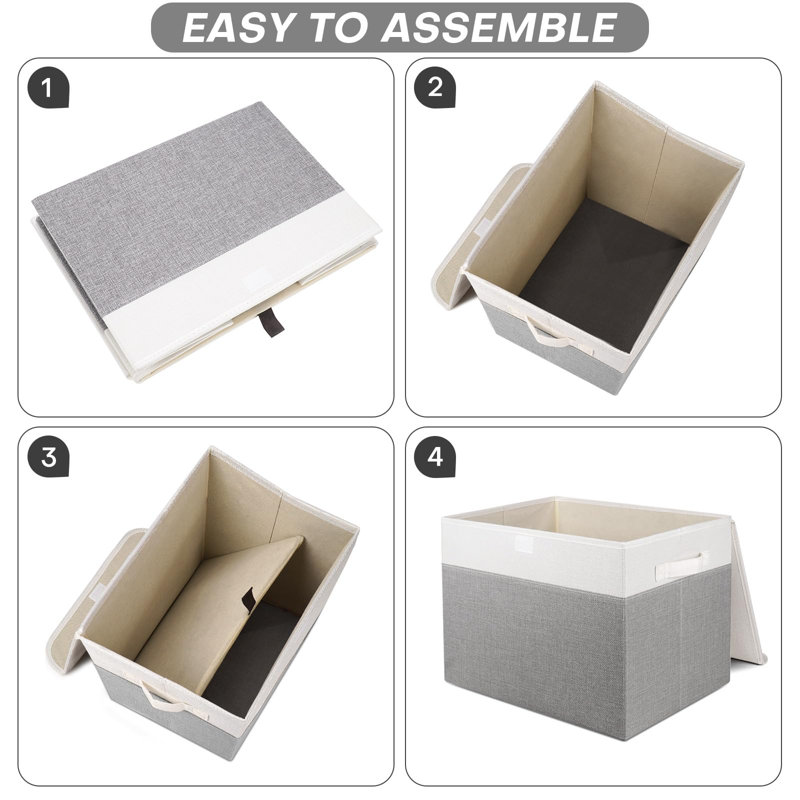 EASY TO ASSEMBLE

1

2

3

4