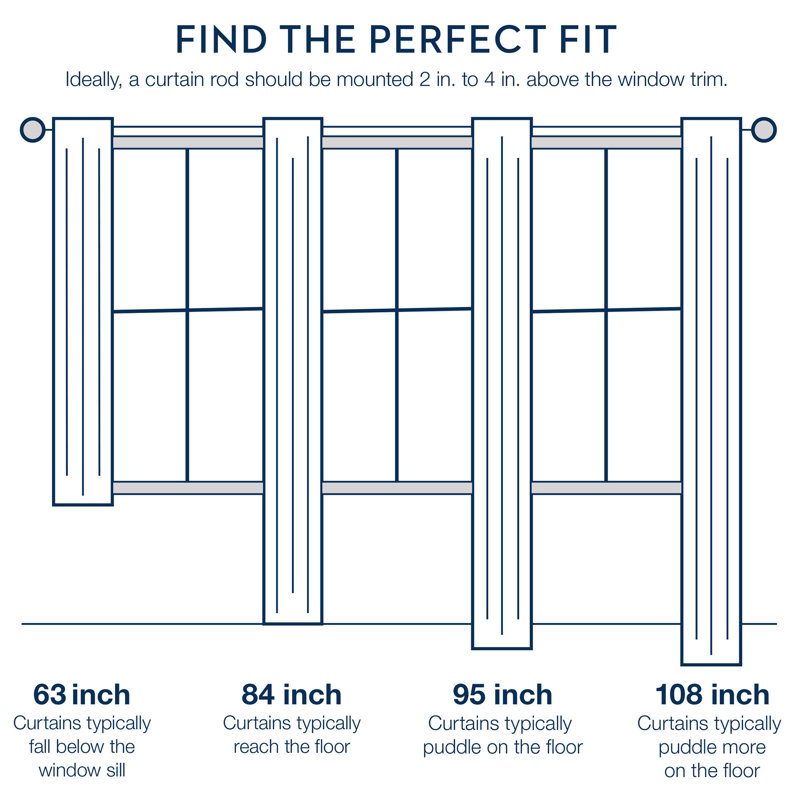 FIND THE PERFECT FIT
Ideally, a curtain rod should be mounted 2 in. to 4 in. above the window trim.

63 inch
Curtains typically fall below the window sill

84 inch
Curtains typically reach the floor

95 inch
Curtains typically puddle on the floor

108 inch
Curtains typically puddle more on the floor