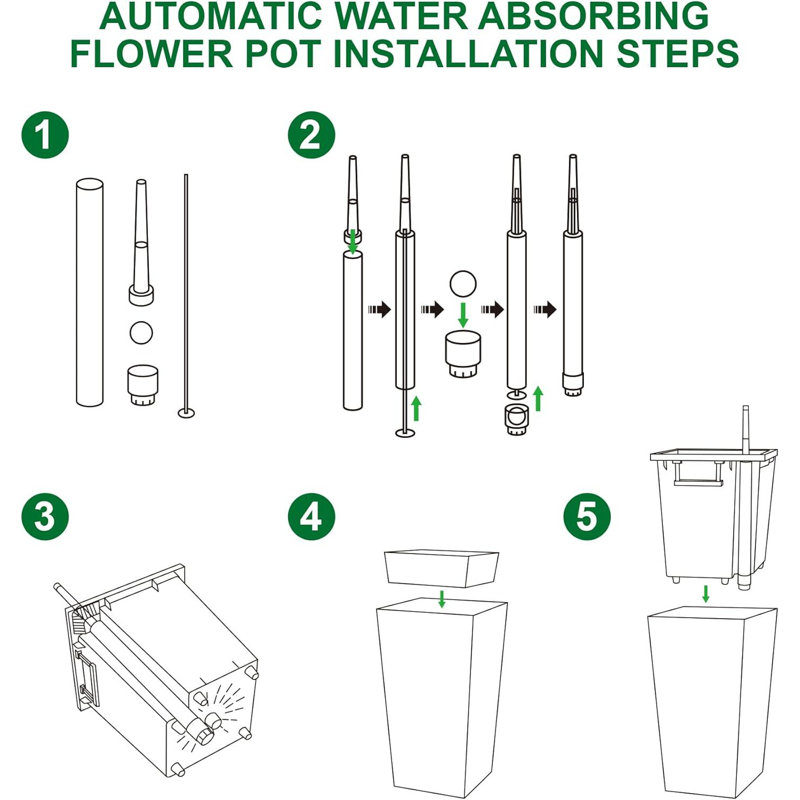 AUTOMATIC WATER ABSORBING FLOWER POT INSTALLATION STEPS

1

2

3

4

5