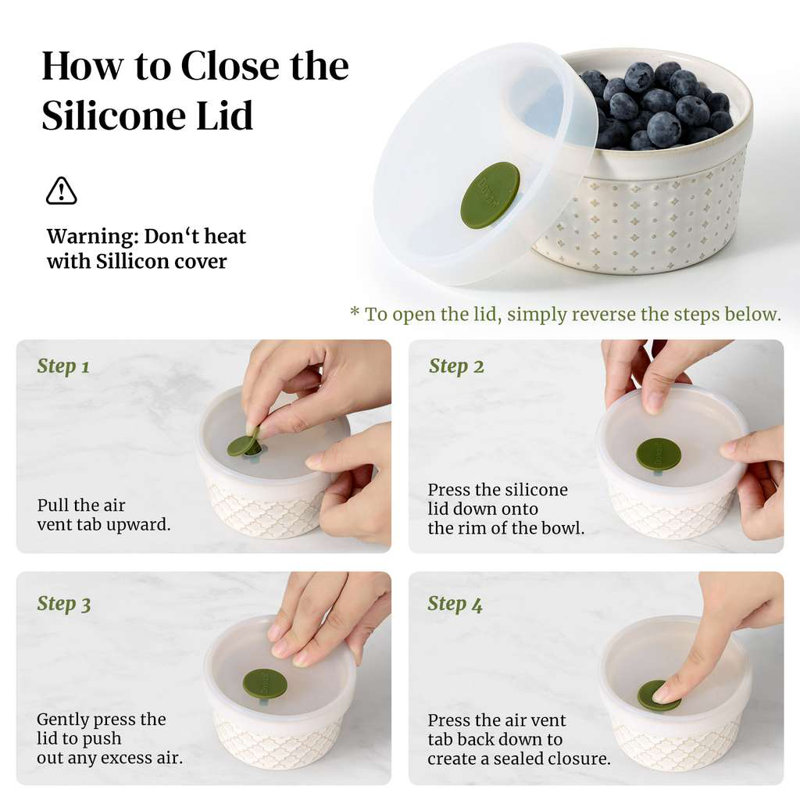 How to Close the Silicone Lid

Warning: Don‘t heat with Sillicon cover

* To open the lid, simply reverse the steps below.

Step 1

Pull the air vent tab upward.

Step 2

Press the silicone lid down onto the rim of the bowl.

Step 3

Gently press the lid to push out any excess air.

Step 4

Press the air vent tab back down to create a sealed closure.