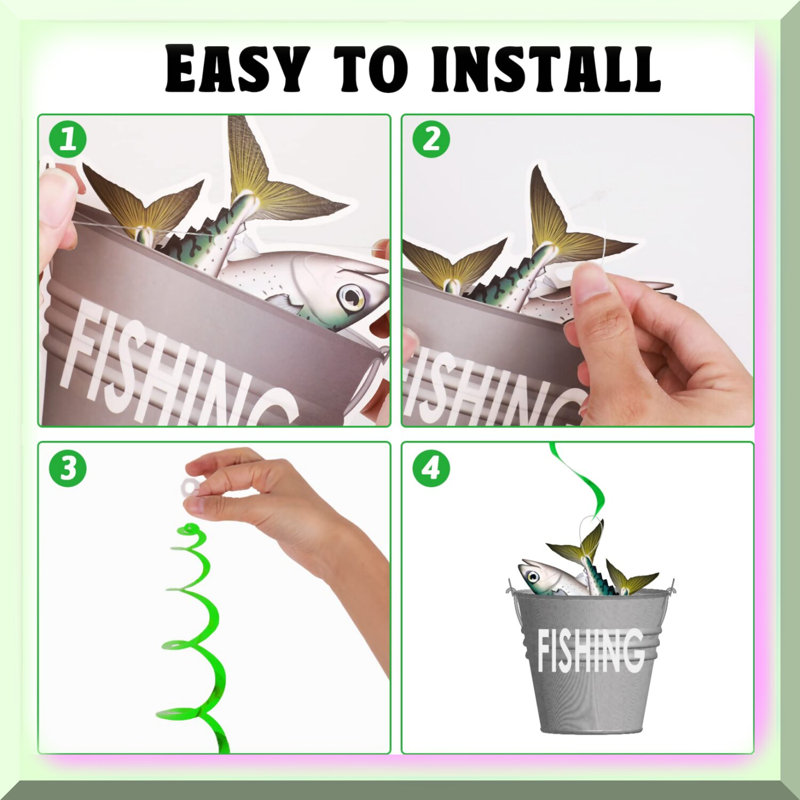 EASY TO INSTALL

1

FISHING

2

FISHING

3

4

FISHING