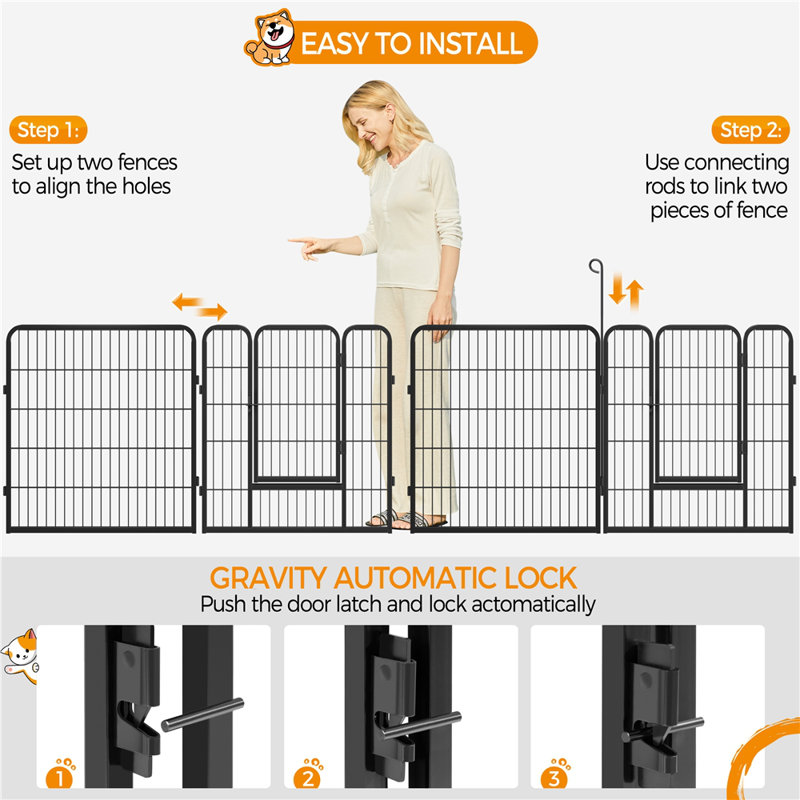 EASY TO INSTALL

Step 1:

Set up two fences to align the holes

Step 2:

Use connecting rods to link two pieces of fence

GRAVITY AUTOMATIC LOCK

Push the door latch and lock actomatically

1

2

3