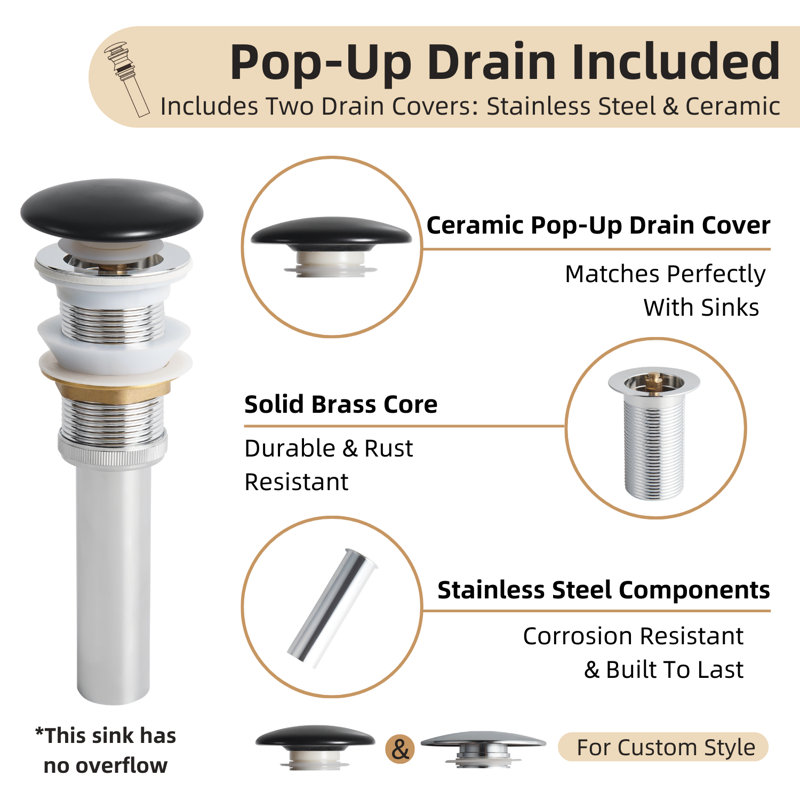 Pop-Up Drain Included
Includes Two Drain Covers: Stainless Steel & Ceramic

Ceramic Pop-Up Drain Cover
Matches Perfectly With Sinks

Solid Brass Core
Durable & Rust Resistant

Stainless Steel Components
Corrosion Resistant & Built To Last

*This sink has no overflow

&

For Custom Style