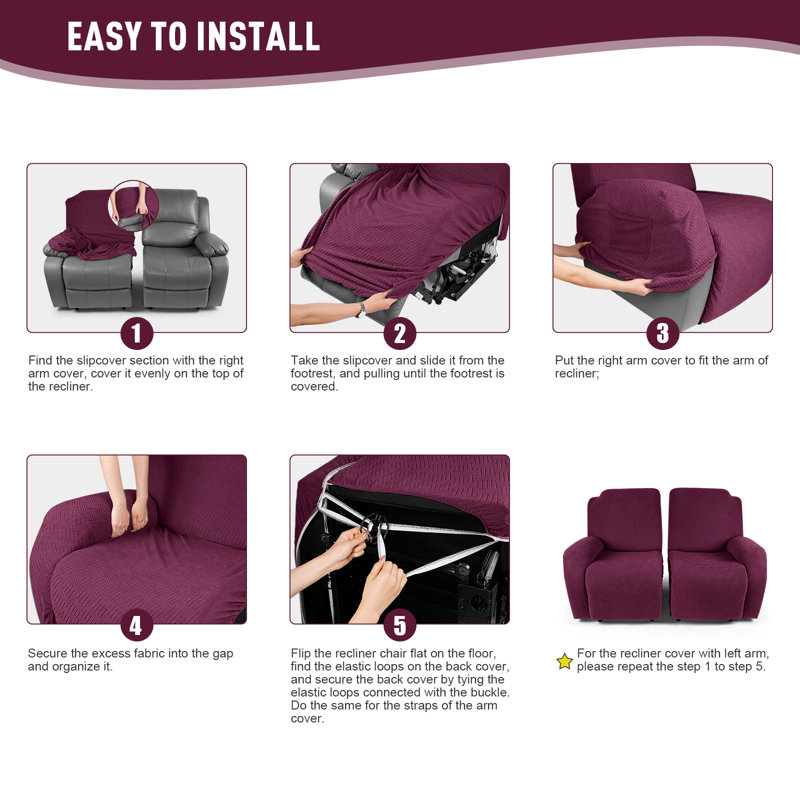 EASY TO INSTALL

1
Find the slipcover section with the right arm cover, cover it evenly on the top of the recliner.

2
Take the slipcover and slide it from the footrest, and pulling until the footrest is covered.

3
Put the right arm cover to fit the arm of recliner;

4
Secure the excess fabric into the gap and organize it.

5
Flip the recliner chair flat on the floor, find the elastic loops on the back cover, and secure the back cover by tying the elastic loops connected with the buckle. Do the same for the straps of the arm cover.

For the recliner cover with left arm, please repeat the step 1 to step 5.