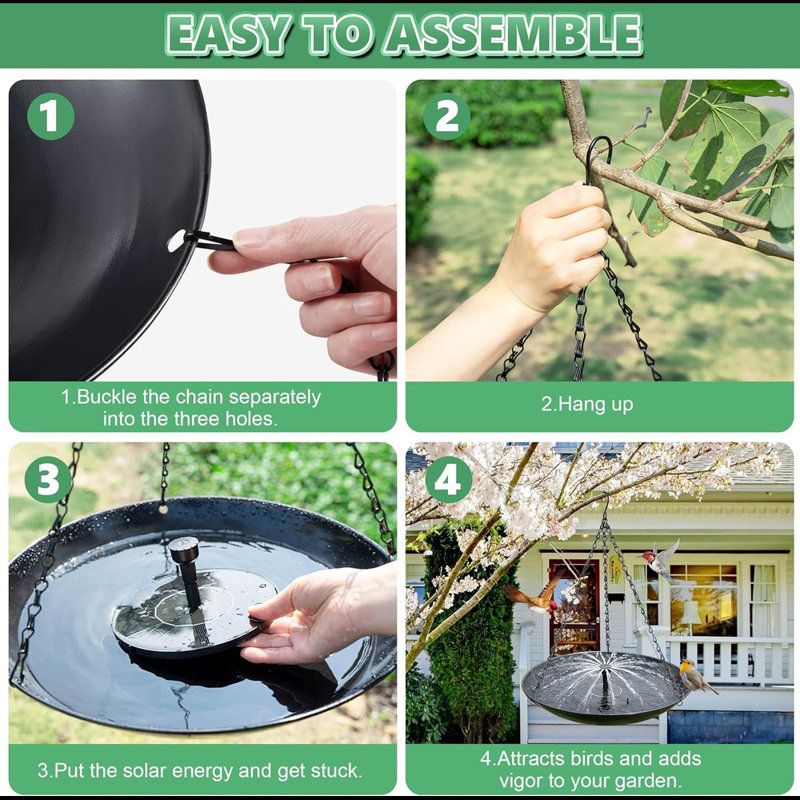 EASY TO ASSEMBLE

1

1.Buckle the chain separately into the three holes.

2

2.Hang up

3

3.Put the solar energy and get stuck.

4

4.Attracts birds and adds vigor to your garden.