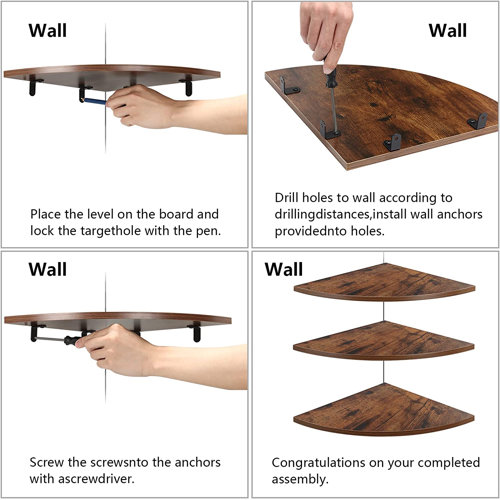 Wall

Place the level on the board and lock the targethole with the pen.

Wall

Drill holes to wall according to drillingdistances,install wall anchors providednto holes.

Wall

Screw the screwsnto the anchors with ascrewdriver.

Wall

Congratulations on your completed assembly.