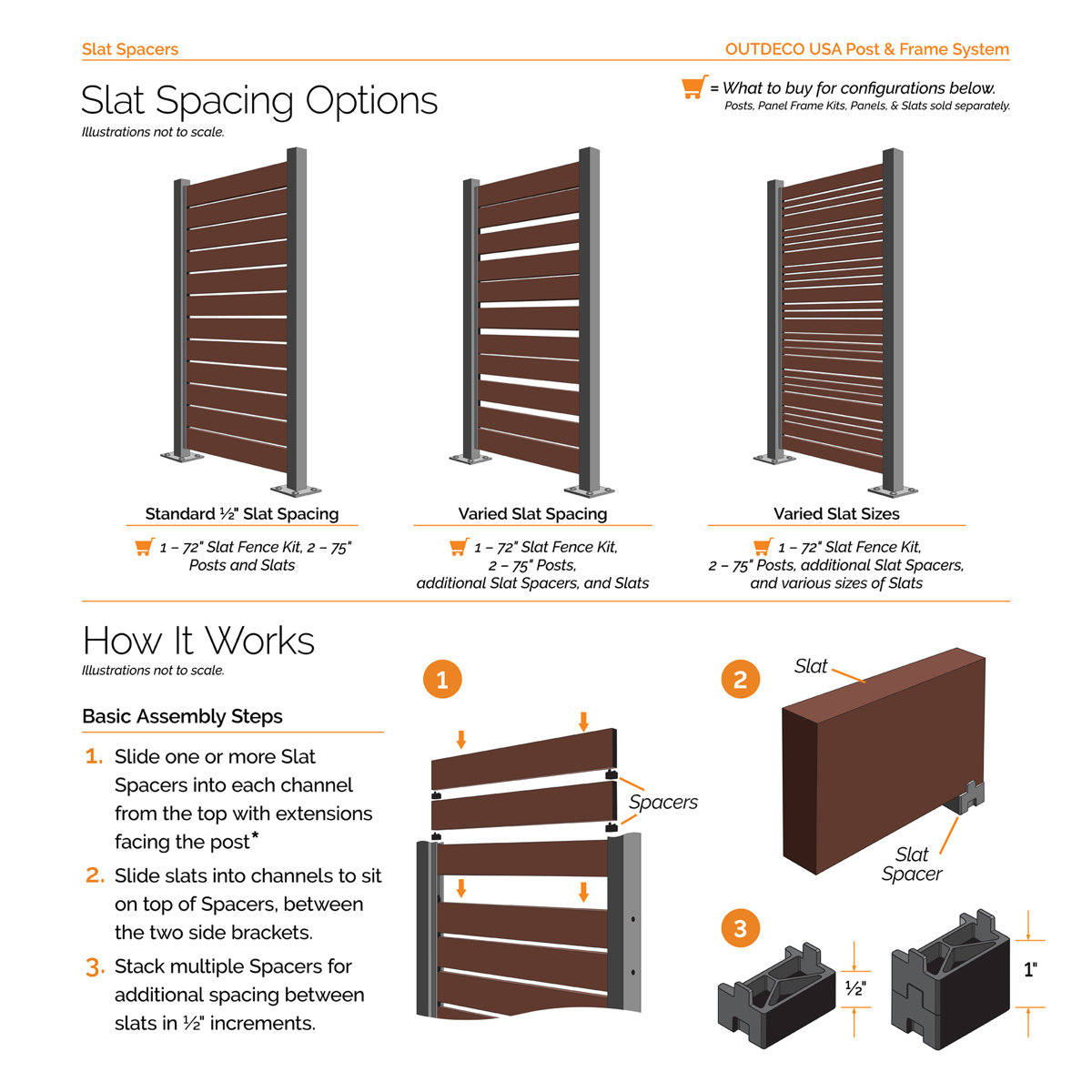 Slat Spacers

OUTDECO USA Post & Frame System

Slat Spacing Options
Illustrations not to scale.

= What to buy for configurations below.
Posts, Panel Frame Kits, Panels, & Slats sold separately.

Standard ½" Slat Spacing

1 – 72" Slat Fence Kit, 2 – 75" Posts and Slats

Varied Slat Spacing

1 – 72" Slat Fence Kit, 2 – 75" Posts, additional Slat Spacers, and Slats

Varied Slat Sizes

1 – 72" Slat Fence Kit, 2 – 75" Posts, additional Slat Spacers, and various sizes of Slats

How It Works
Illustrations not to scale.

Basic Assembly Steps

1. Slide one or more Slat Spacers into each channel from the top with extensions facing the post*

2. Slide slats into channels to sit on top of Spacers, between the two side brackets.

3. Stack multiple Spacers for additional spacing between slats in ½" increments.

1

Spacers

2

Slat

Slat Spacer

3

½"

1"