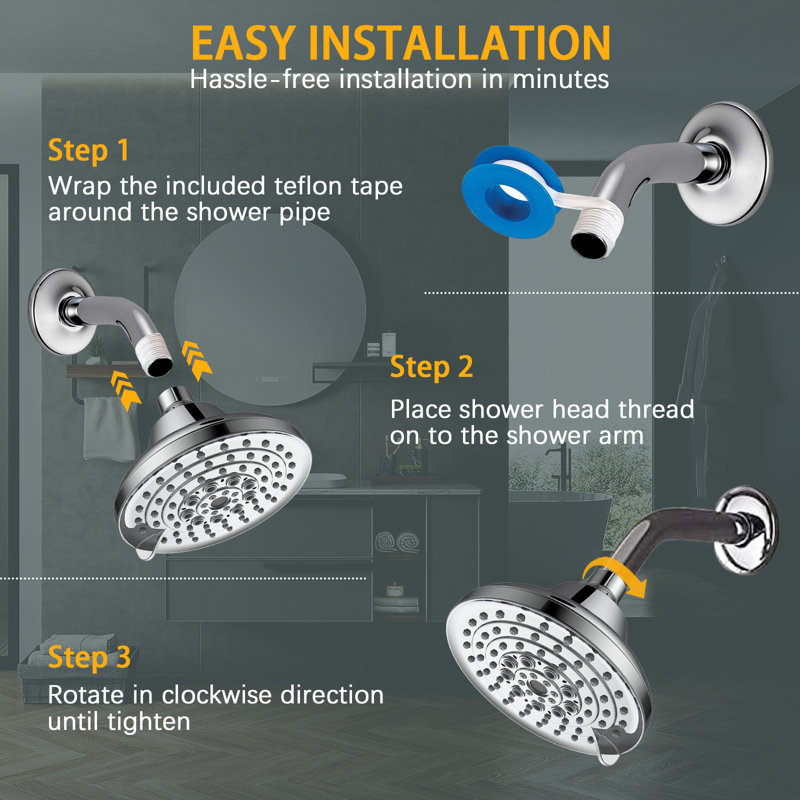 EASY INSTALLATION
Hassle-free installation in minutes

Step 1
Wrap the included teflon tape around the shower pipe

Step 2
Place shower head thread on to the shower arm

Step 3
Rotate in clockwise direction until tighten