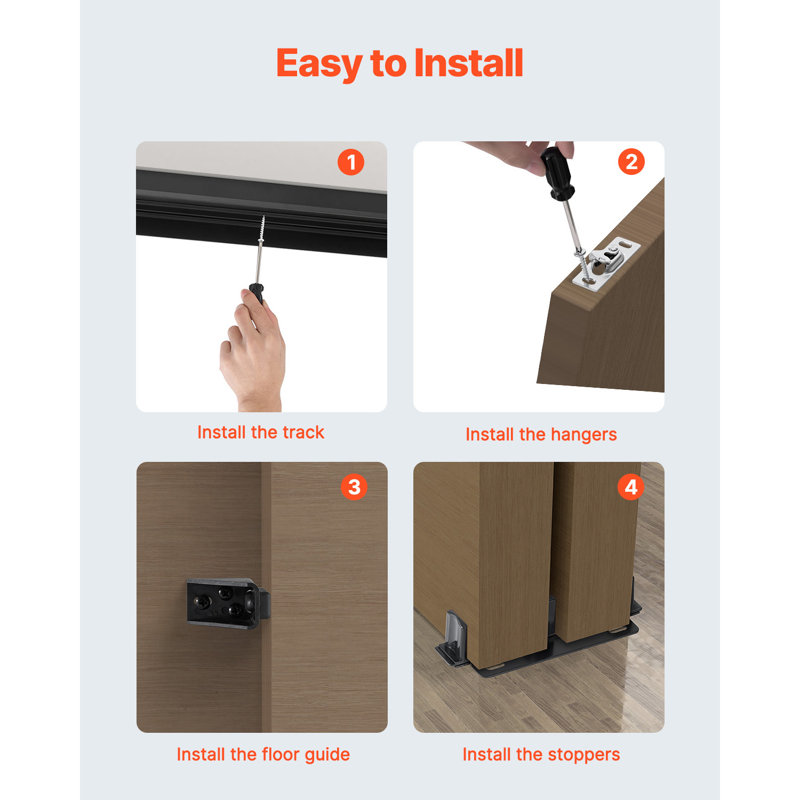 Easy to Install

1

Install the track

2

Install the hangers

3

Install the floor guide

4

Install the stoppers