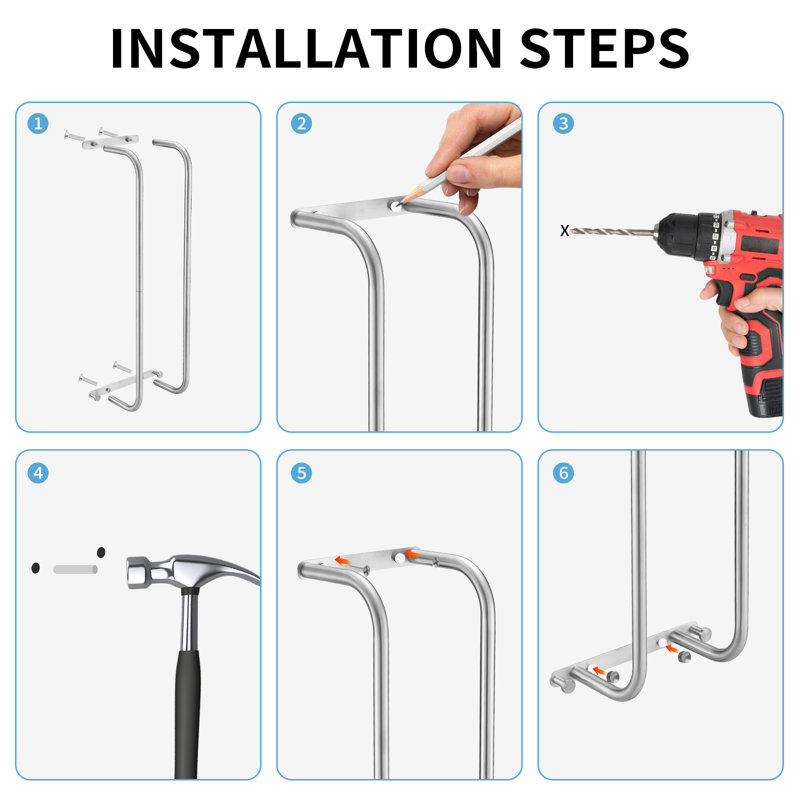 INSTALLATION STEPS

1

2

3

X

4

5

6