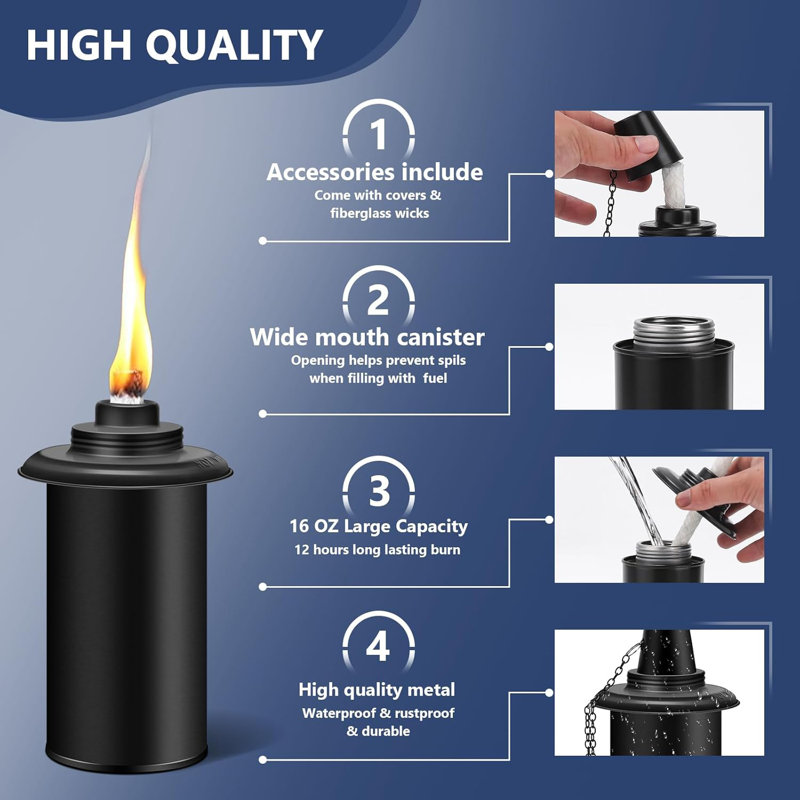 HIGH QUALITY

1
Accessories include
Come with covers & fiberglass wicks

2
Wide mouth canister
Opening helps prevent spils when filling with fuel

3
16 OZ Large Capacity
12 hours long lasting burn

4
High quality metal
Waterproof & rustproof & durable