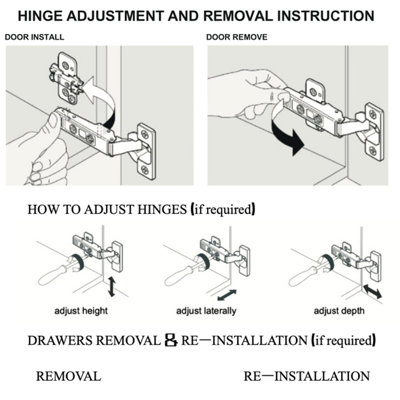 HINGE ADJUSTMENT AND REMOVAL INSTRUCTION

DOOR INSTALL

DOOR REMOVE

HOW TO ADJUST HINGES (if required)

adjust height

adjust laterally

adjust depth

DRAWERS REMOVAL & RE—INSTALLATION (if required)

REMOVAL

RE—INSTALLATION