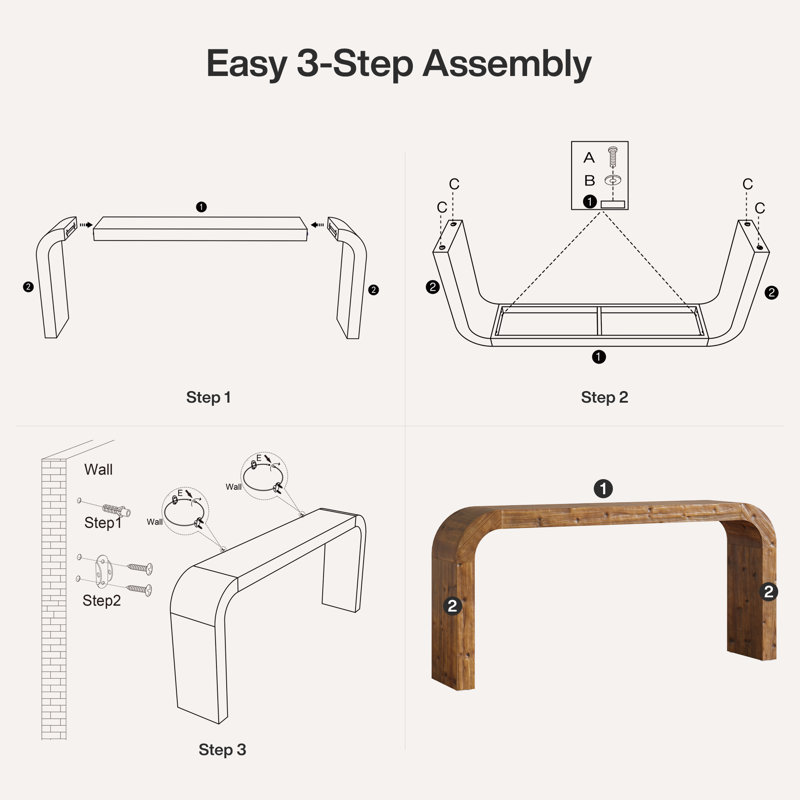 Easy 3-Step Assembly

1
2
2

Step 1

A
B
1
C
C
C
C
2
2
1

Step 2

Wall
Step1
Step2
E
Wall
E
Wall

Step 3

1
2
2