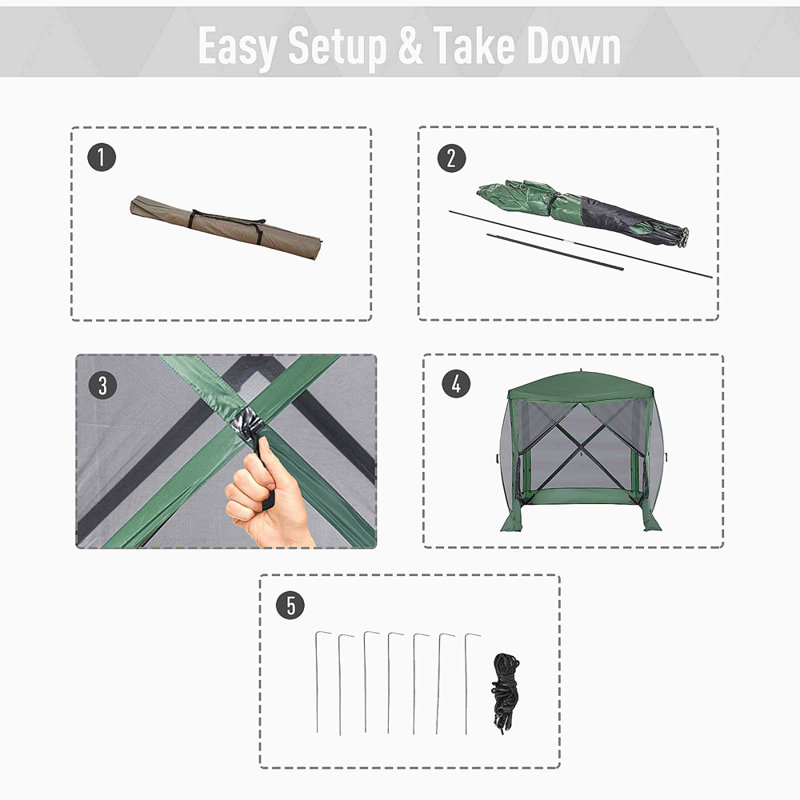 Easy Setup & Take Down

1

2

3

4

5