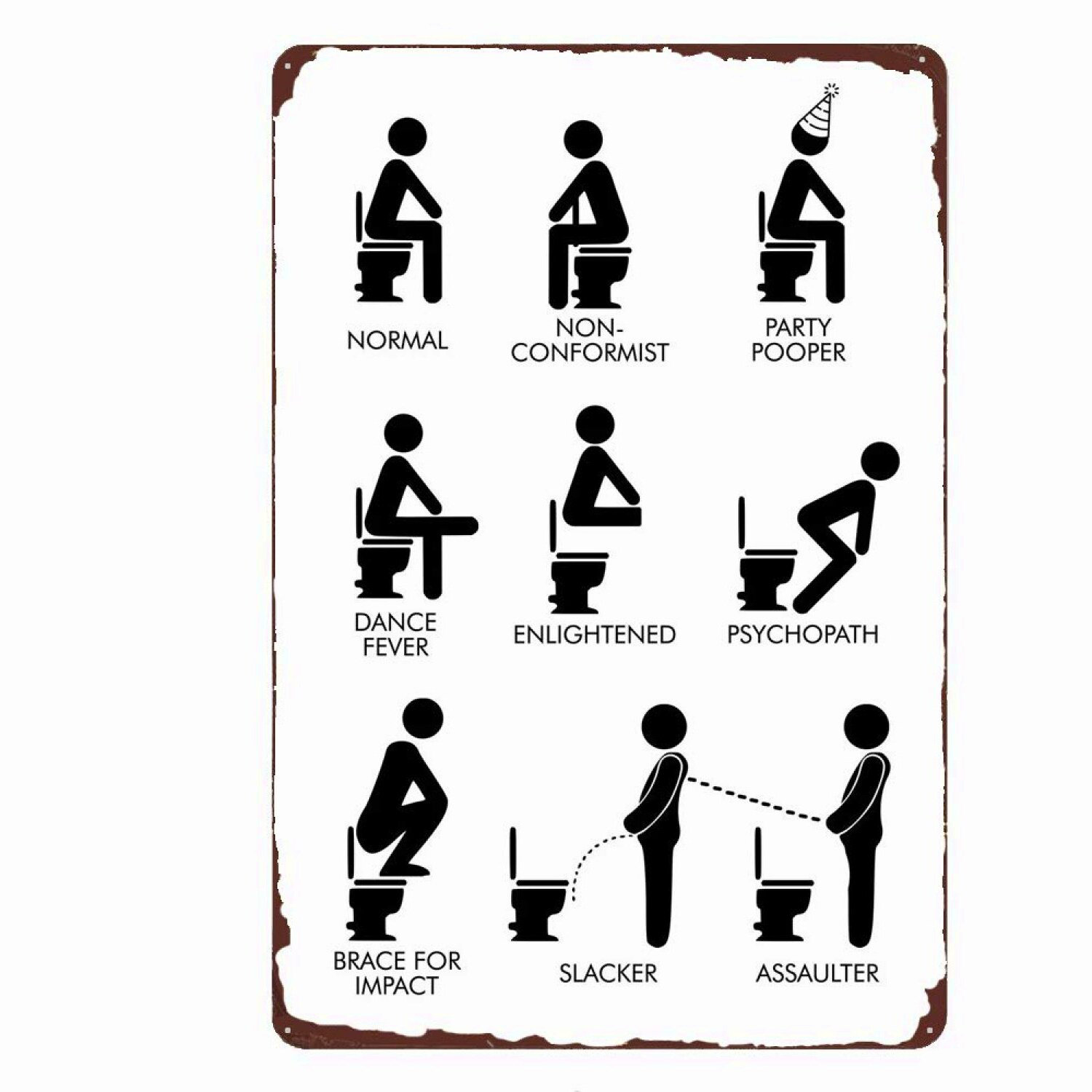 NORMAL

NON-CONFORMIST

PARTY POOPER

DANCE FEVER

ENLIGHTENED

PSYCHOPATH

BRACE FOR IMPACT

SLACKER

ASSAULTER