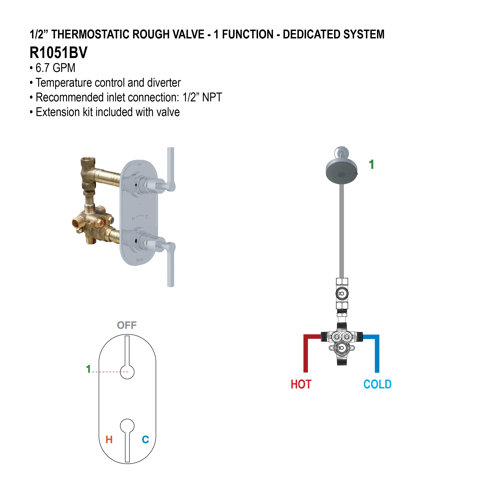 1/2" THERMOSTATIC ROUGH VALVE - 1 FUNCTION - DEDICATED SYSTEM
R1051BV
• 6.7 GPM
• Temperature control and diverter
• Recommended inlet connection: 1/2" NPT
• Extension kit included with valve

1

OFF
1
H C

HOT COLD