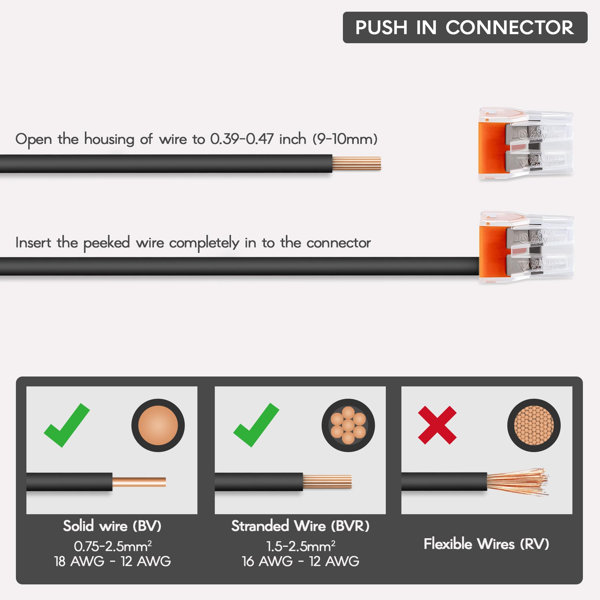 PUSH IN CONNECTOR

Open the housing of wire to 0.39-0.47 inch (9-10mm)

Insert the peeked wire completely in to the connector

Solid wire (BV)
0.75-2.5mm$^2$
18 AWG - 12 AWG

Stranded Wire (BVR)
1.5-2.5mm$^2$
16 AWG - 12 AWG

Flexible Wires (RV)