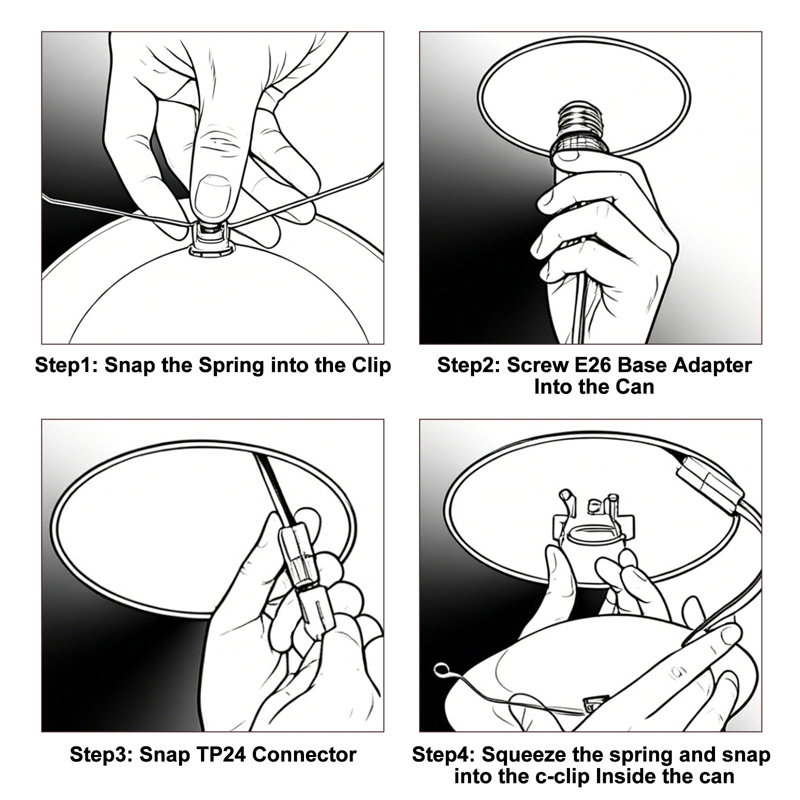 Step1: Snap the Spring into the Clip

Step2: Screw E26 Base Adapter Into the Can

Step3: Snap TP24 Connector

Step4: Squeeze the spring and snap into the c-clip Inside the can