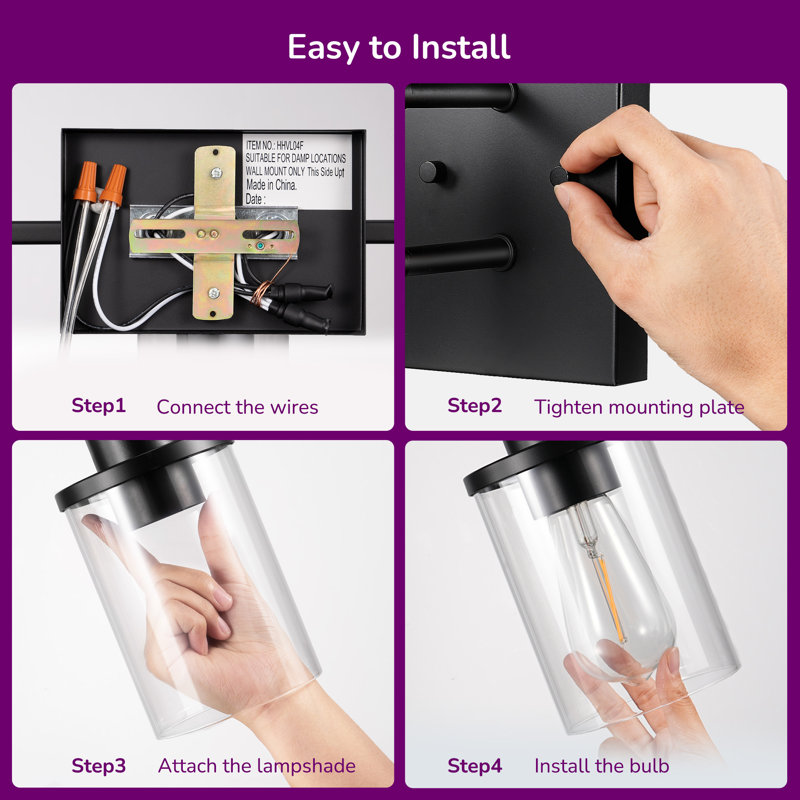 Easy to Install

ITEM NO.: HHVL04F
SUITABLE FOR DAMP LOCATIONS
WALL MOUNT ONLY This Side Up↑
Made in China.
Date :

Step1 Connect the wires

Step2 Tighten mounting plate

Step3 Attach the lampshade

Step4 Install the bulb