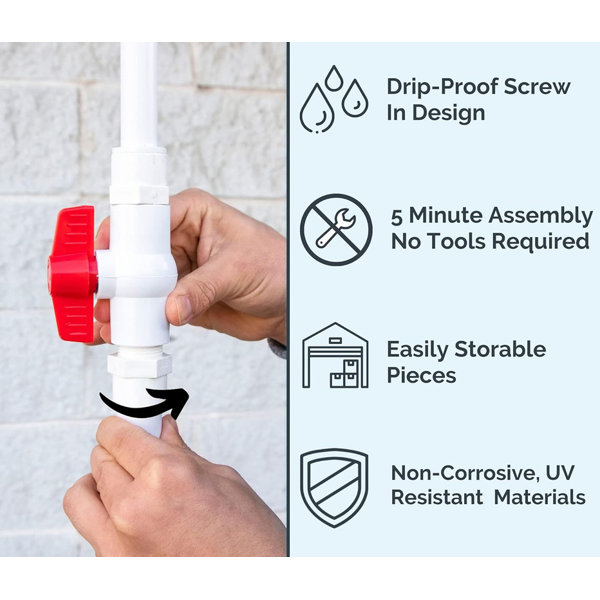 Drip-Proof Screw In Design

5 Minute Assembly No Tools Required

Easily Storable Pieces

Non-Corrosive, UV Resistant Materials