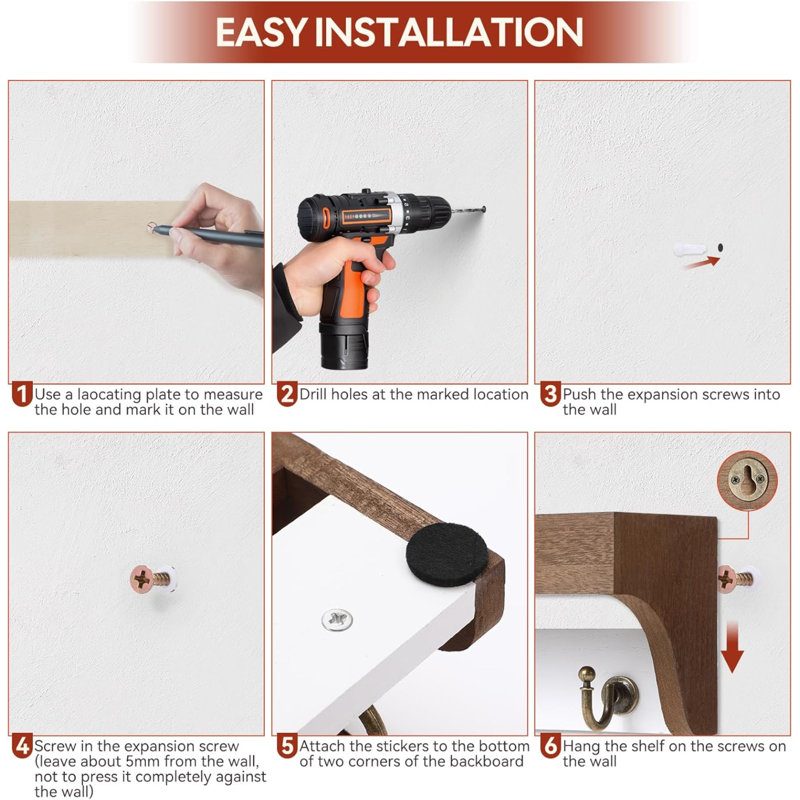 EASY INSTALLATION

1 Use a laocating plate to measure the hole and mark it on the wall

2 Drill holes at the marked location

3 Push the expansion screws into the wall

4 Screw in the expansion screw (leave about 5mm from the wall, not to press it completely against the wall)

5 Attach the stickers to the bottom of two corners of the backboard

6 Hang the shelf on the screws on the wall