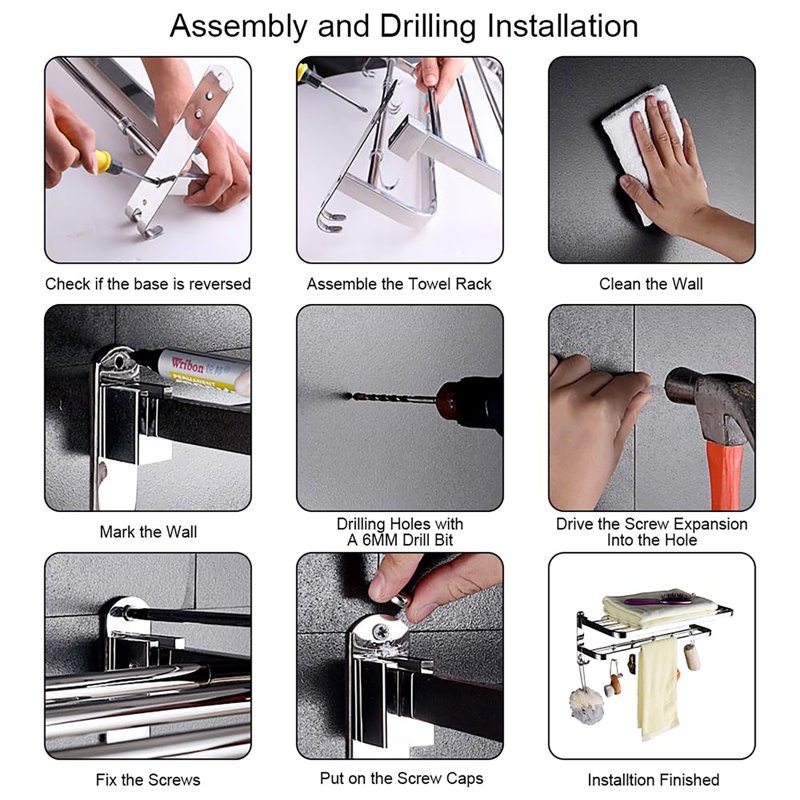 Assembly and Drilling Installation

Check if the base is reversed

Assemble the Towel Rack

Clean the Wall

Wribon

PERMANENT

Mark the Wall

Drilling Holes with A 6MM Drill Bit

Drive the Screw Expansion Into the Hole

Fix the Screws

Put on the Screw Caps

Installtion Finished