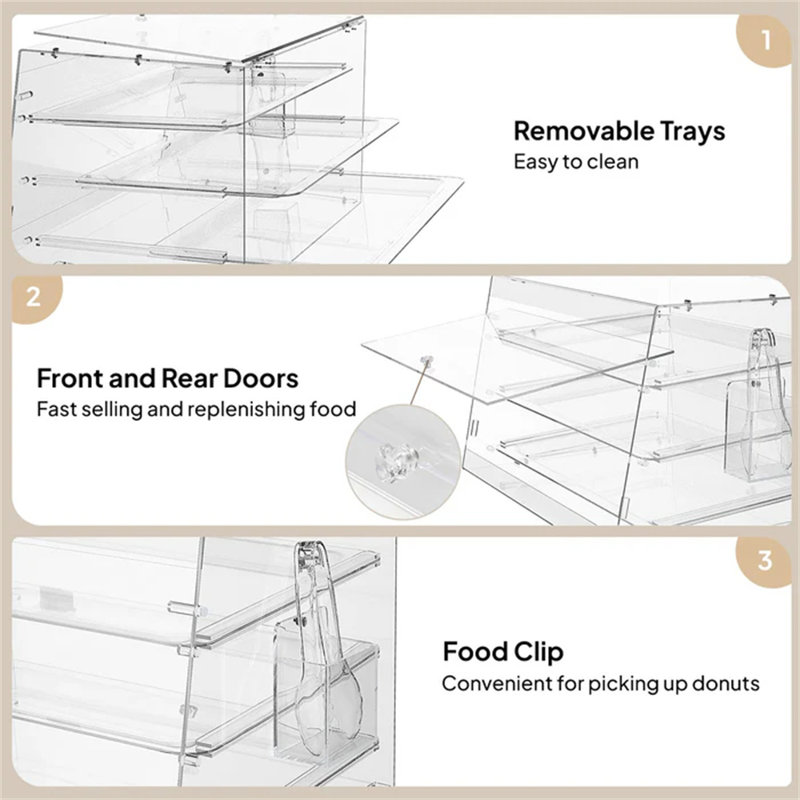 1

Removable Trays
Easy to clean

2

Front and Rear Doors
Fast selling and replenishing food

3

Food Clip
Convenient for picking up donuts