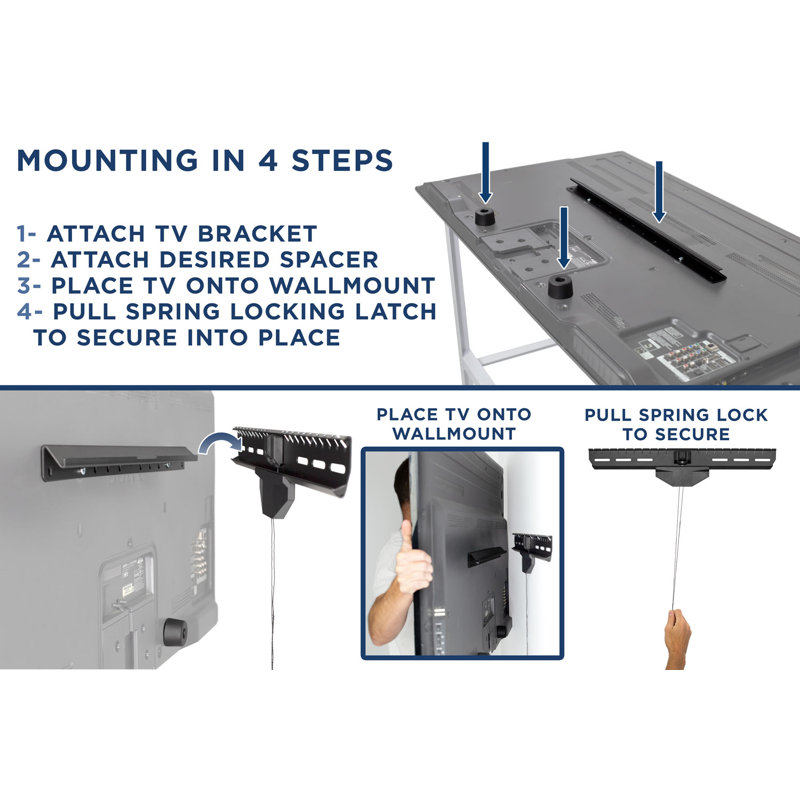 MOUNTING IN 4 STEPS

1- ATTACH TV BRACKET
2- ATTACH DESIRED SPACER
3- PLACE TV ONTO WALLMOUNT
4- PULL SPRING LOCKING LATCH TO SECURE INTO PLACE

PLACE TV ONTO WALLMOUNT

PULL SPRING LOCK TO SECURE