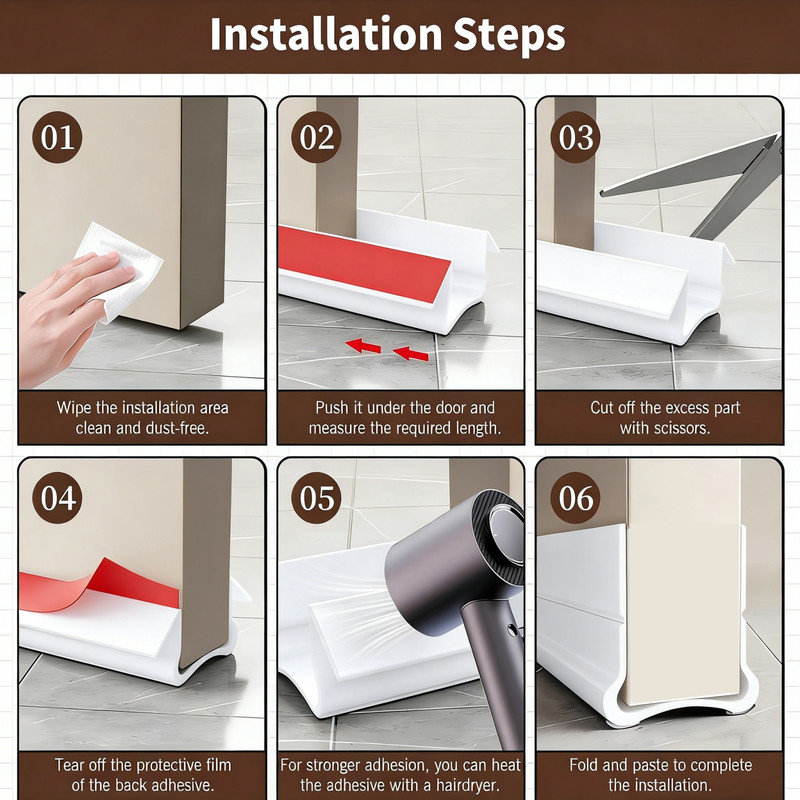 Installation Steps

01

Wipe the installation area clean and dust-free.

02

Push it under the door and measure the required length.

03

Cut off the excess part with scissors.

04

Tear off the protective film of the back adhesive.

05

For stronger adhesion, you can heat the adhesive with a hairdryer.

06

Fold and paste to complete the installation.