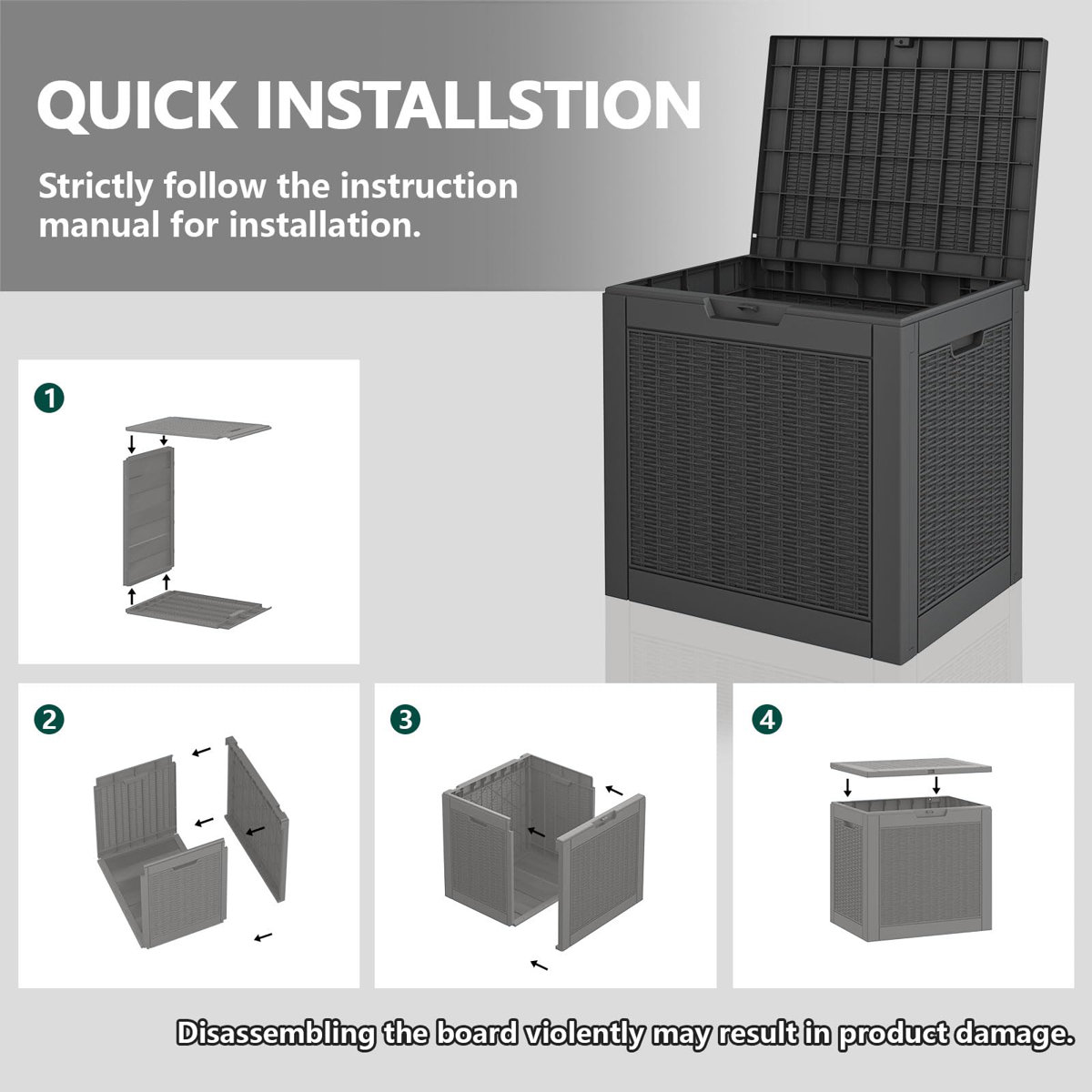 QUICK INSTALLSTION

Strictly follow the instruction manual for installation.

1

2

3

4

Disassembling the board violently may result in product damage.