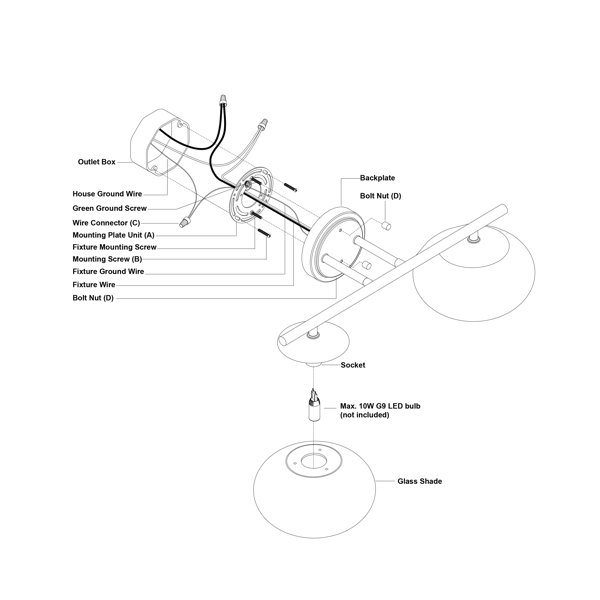 Outlet Box

House Ground Wire

Green Ground Screw

Wire Connector (C)

Mounting Plate Unit (A)

Fixture Mounting Screw

Mounting Screw (B)

Fixture Ground Wire

Fixture Wire

Bolt Nut (D)

Backplate

Bolt Nut (D)

Socket

Max. 10W G9 LED bulb (not included)

Glass Shade