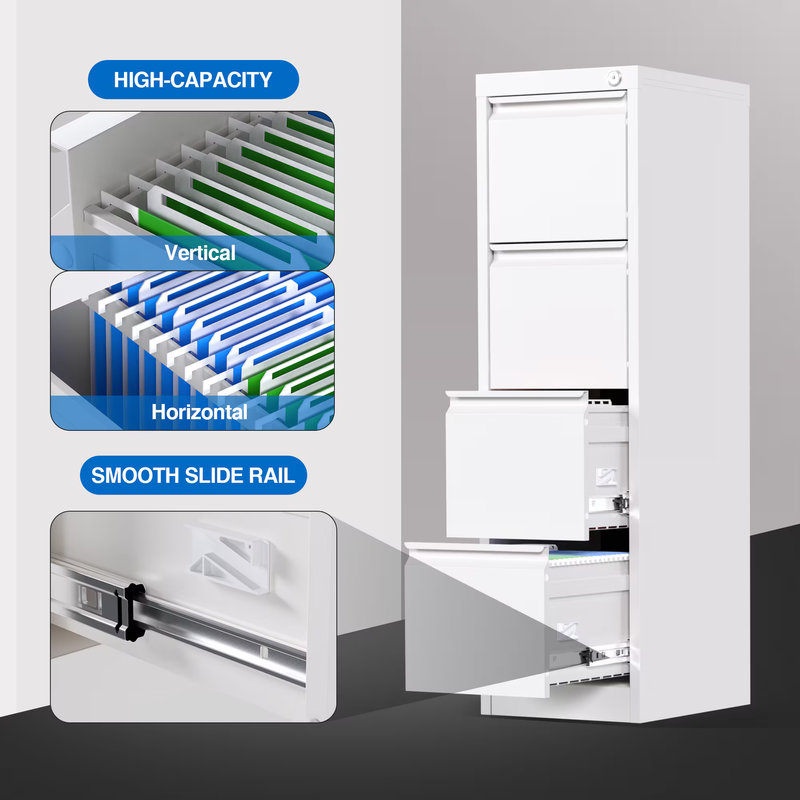 HIGH-CAPACITY

Vertical

Horizontal

SMOOTH SLIDE RAIL