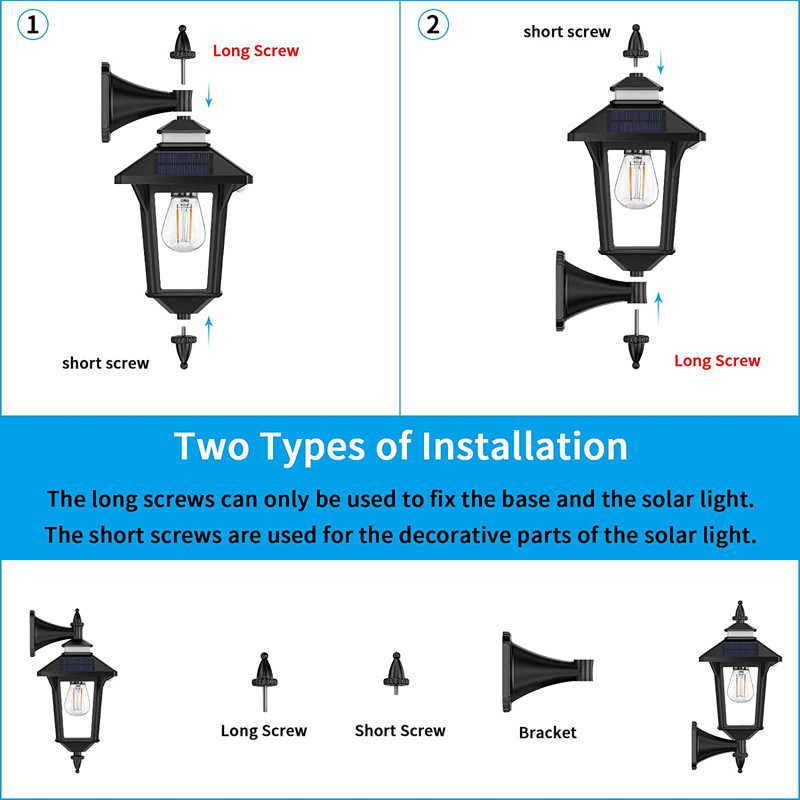 1
Long Screw
short screw

2
short screw
Long Screw

Two Types of Installation

The long screws can only be used to fix the base and the solar light.
The short screws are used for the decorative parts of the solar light.

Long Screw
Short Screw
Bracket