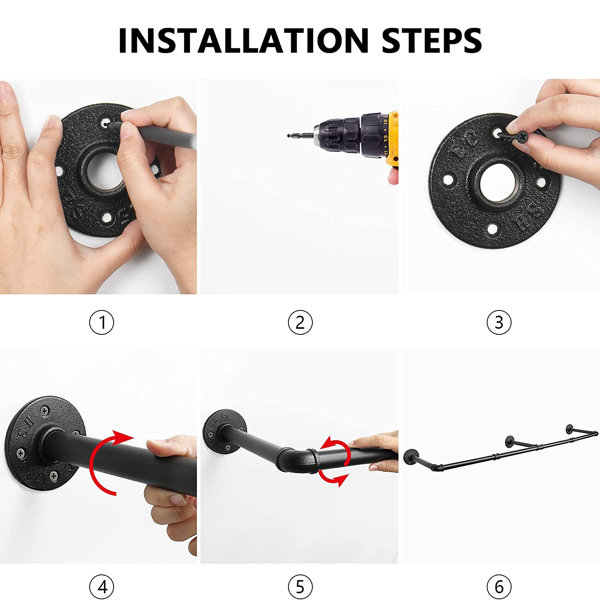 INSTALLATION STEPS

①

②

③

④

⑤

⑥