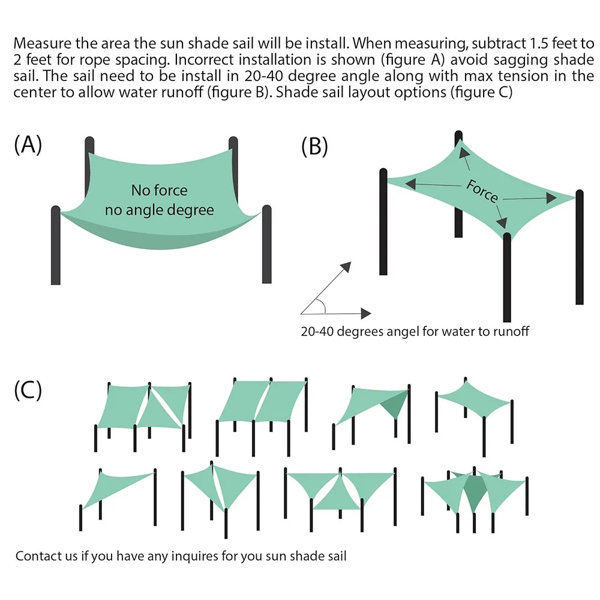 Measure the area the sun shade sail will be install. When measuring, subtract 1.5 feet to 2 feet for rope spacing. Incorrect installation is shown (figure A) avoid sagging shade sail. The sail need to be install in 20-40 degree angle along with max tension in the center to allow water runoff (figure B). Shade sail layout options (figure C)

(A)

No force
no angle degree

(B)

Force

20-40 degrees angel for water to runoff

(C)

Contact us if you have any inquires for you sun shade sail