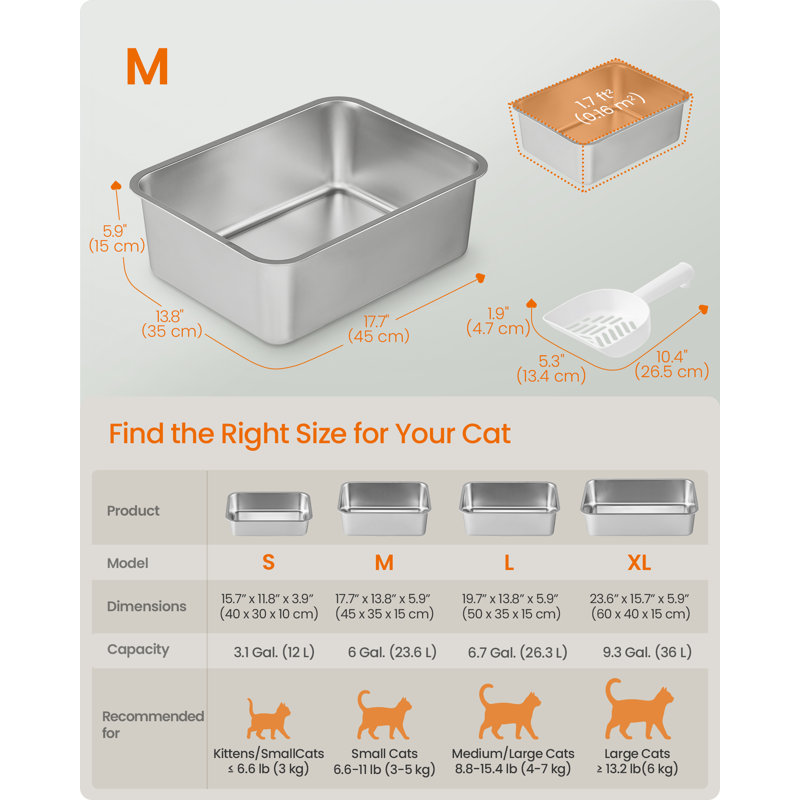 M

1.7 ft² (0.16 m²)

5.9" (15 cm)

13.8" (35 cm)

17.7" (45 cm)

1.9" (4.7 cm)

5.3" (13.4 cm)

10.4" (26.5 cm)

Find the Right Size for Your Cat

| Product | | | | |
|---|---|---|---|---|
| Model | S | M | L | XL |
| Dimensions | 15.7" x 11.8" x 3.9" (40 x 30 x 10 cm) | 17.7" x 13.8" x 5.9" (45 x 35 x 15 cm) | 19.7" x 13.8" x 5.9" (50 x 35 x 15 cm) | 23.6" x 15.7" x 5.9" (60 x 40 x 15 cm) |
| Capacity | 3.1 Gal. (12 L) | 6 Gal. (23.6 L) | 6.7 Gal. (26.3 L) | 9.3 Gal. (36 L) |
| Recommended for | Kittens/SmallCats ≤ 6.6 lb (3 kg) | Small Cats 6.6-11 lb (3-5 kg) | Medium/Large Cats 8.8-15.4 lb (4-7 kg) | Large Cats ≥ 13.2 lb(6 kg) |