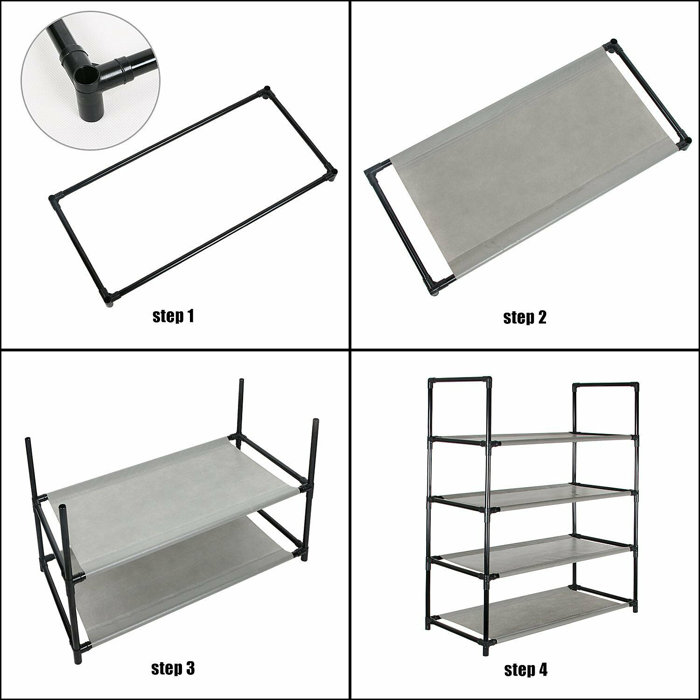 step 1

step 2

step 3

step 4