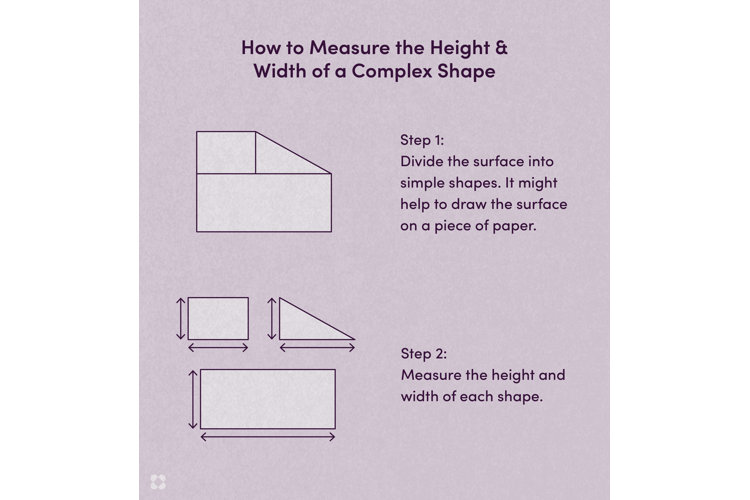 How to Measure the Height & Width of a Complex Shape

Step 1:
Divide the surface into simple shapes. It might help to draw the surface on a piece of paper.

Step 2:
Measure the height and width of each shape.